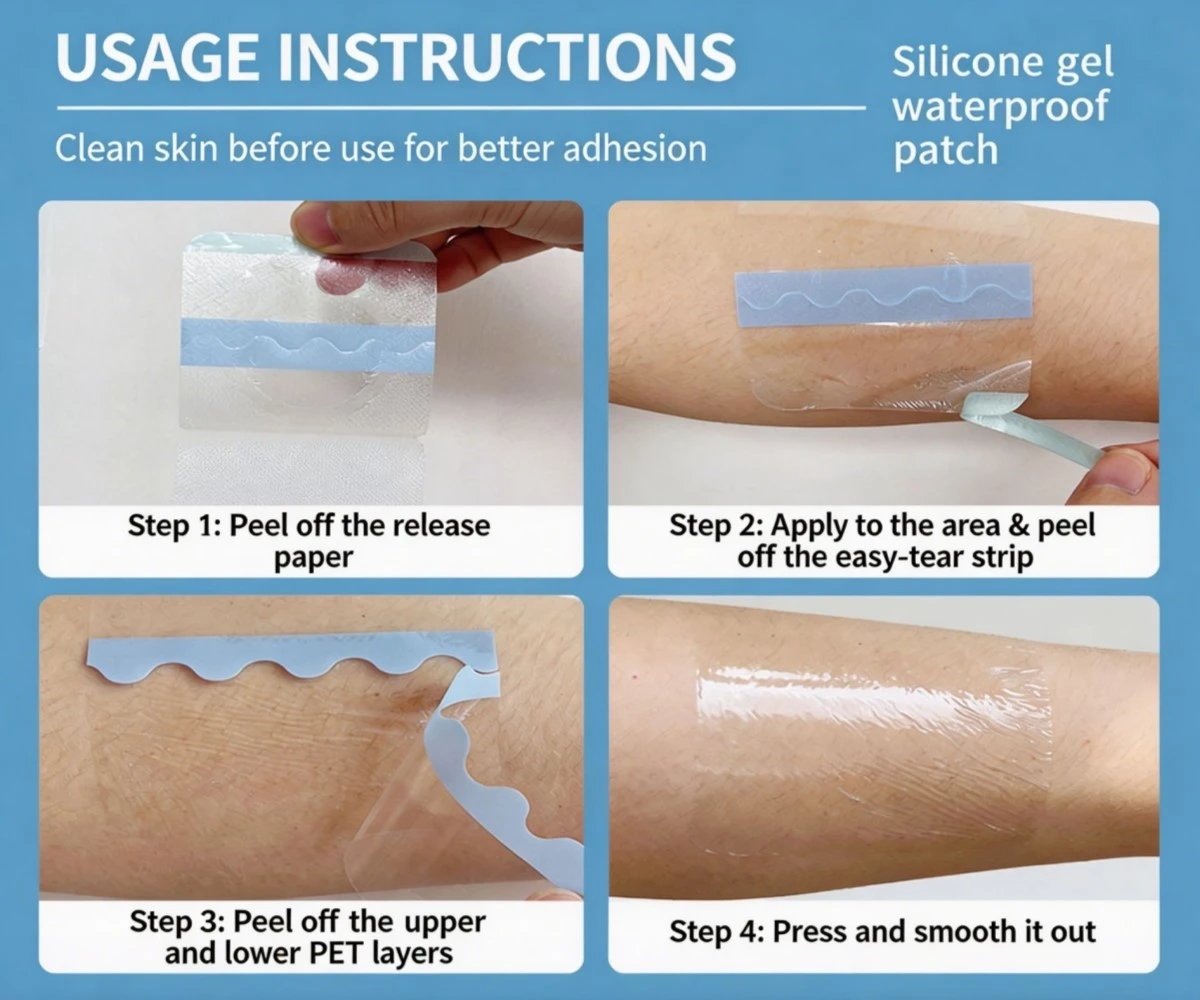 USAGE INSTRUCTIONS

Clean skin before use for better adhesion

Silicone gel waterproof patch

Step 1: Peel off the release paper

Step 2: Apply to the area & peel off the easy-tear strip

Step 3: Peel off the upper and lower PET layers

Step 4: Press and smooth it out