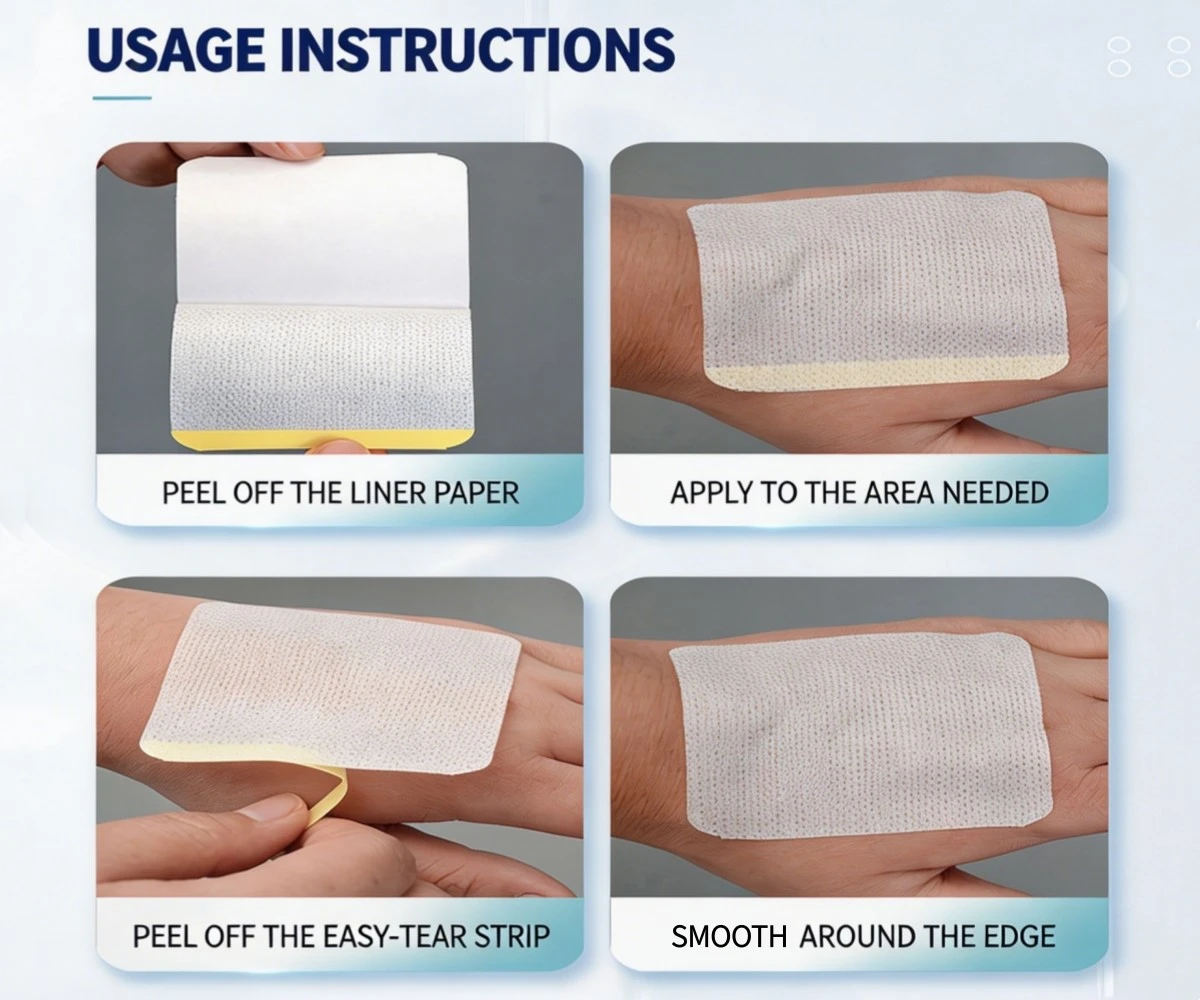 USAGE INSTRUCTIONS

PEEL OFF THE LINER PAPER

APPLY TO THE AREA NEEDED

PEEL OFF THE EASY-TEAR STRIP

SMOOTH AROUND THE EDGE