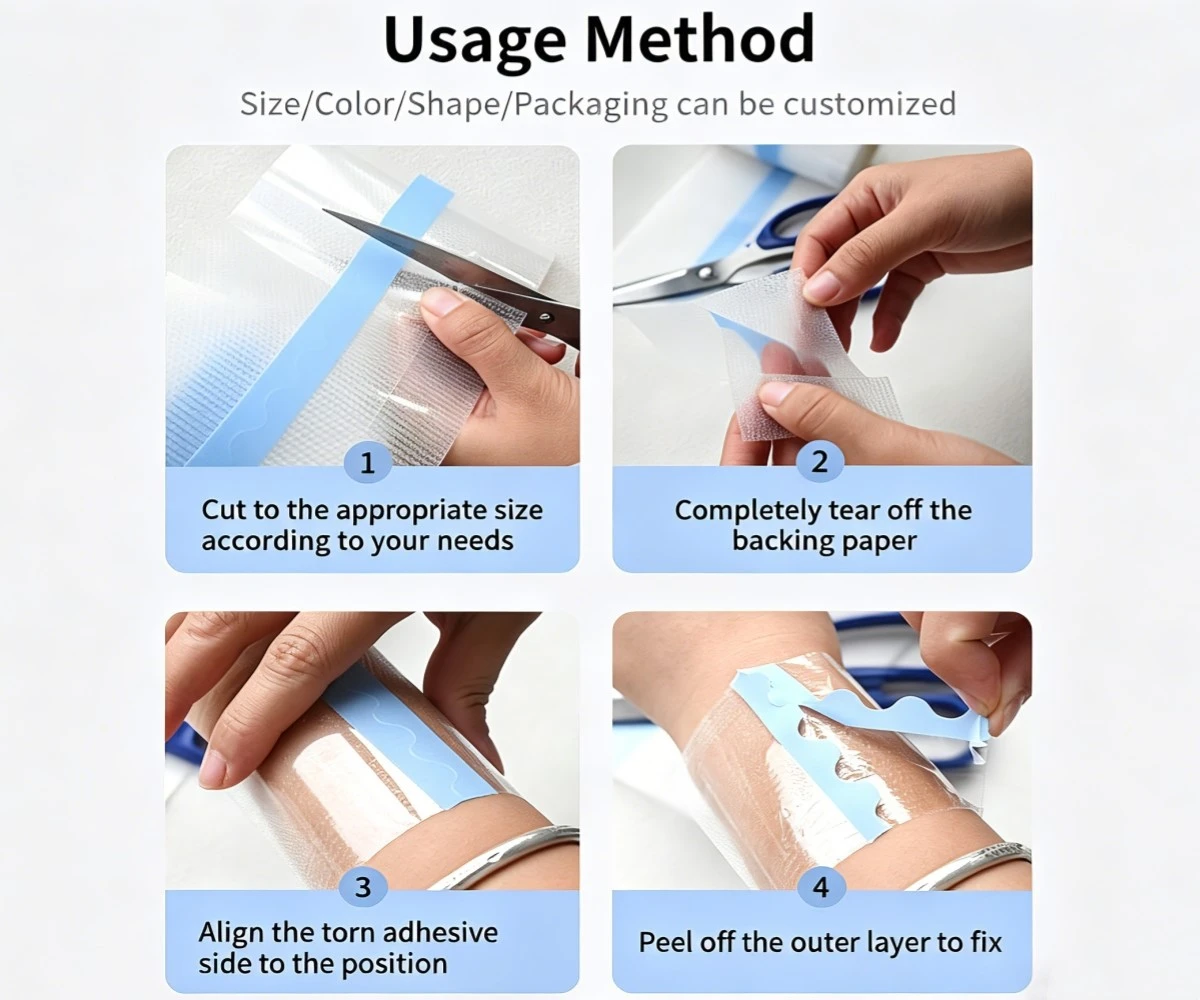 Usage Method

Size/Color/Shape/Packaging can be customized

1

Cut to the appropriate size according to your needs

2

Completely tear off the backing paper

3

Align the torn adhesive side to the position

4

Peel off the outer layer to fix